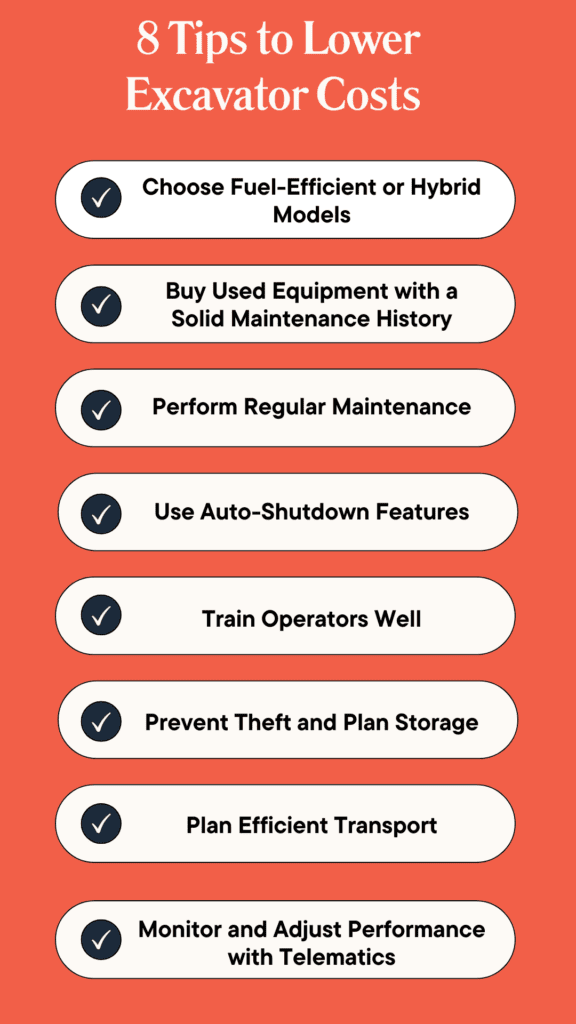 8 Tips to Lower Excavator Costs

Choose Fuel-Efficient or Hybrid Models

Buy Used Equipment with a Solid Maintenance History

Perform Regular Maintenance

Use Auto-Shutdown Features

Train Operators Well

Prevent Theft and Plan Storage

Plan Efficient Transport

Monitor and Adjust Performance with Telematics