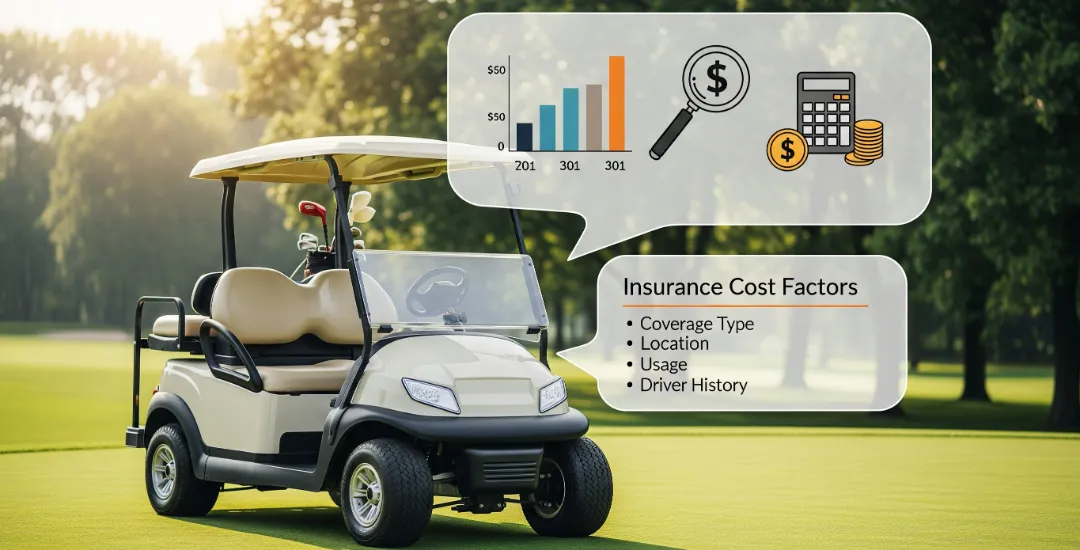 $50
$50
0
201
301
301
$
$

Insurance Cost Factors
• Coverage Type
• Location
• Usage
• Driver History