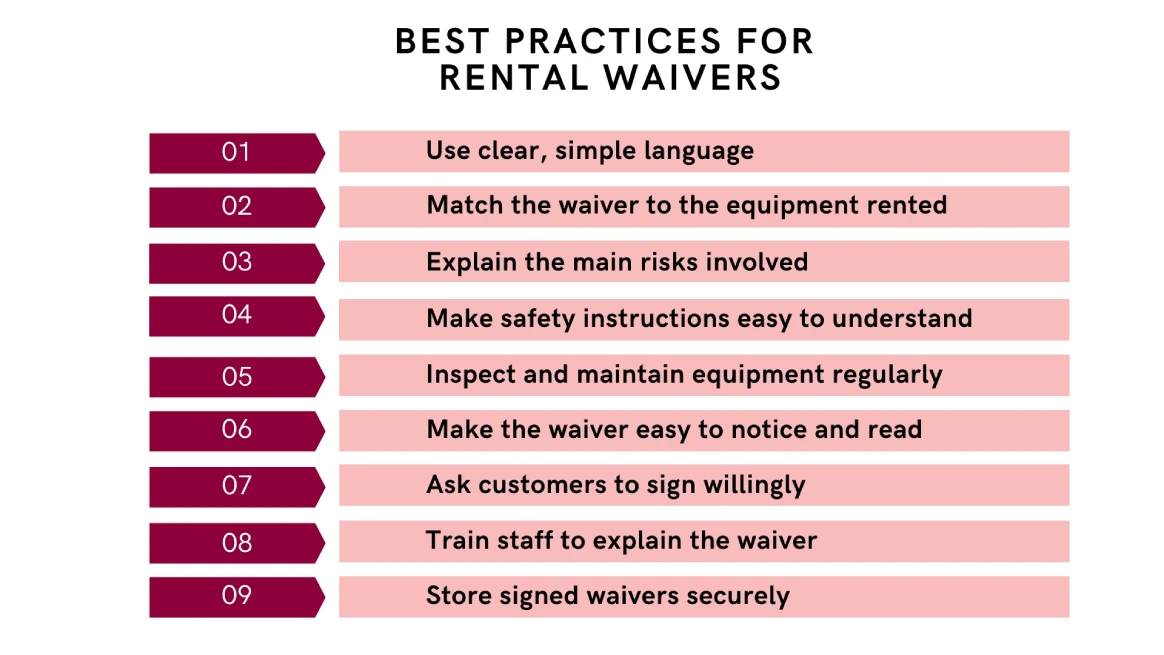 BEST PRACTICES FOR RENTAL WAIVERS

01 Use clear, simple language

02 Match the waiver to the equipment rented

03 Explain the main risks involved

04 Make safety instructions easy to understand

05 Inspect and maintain equipment regularly

06 Make the waiver easy to notice and read

07 Ask customers to sign willingly

08 Train staff to explain the waiver

09 Store signed waivers securely