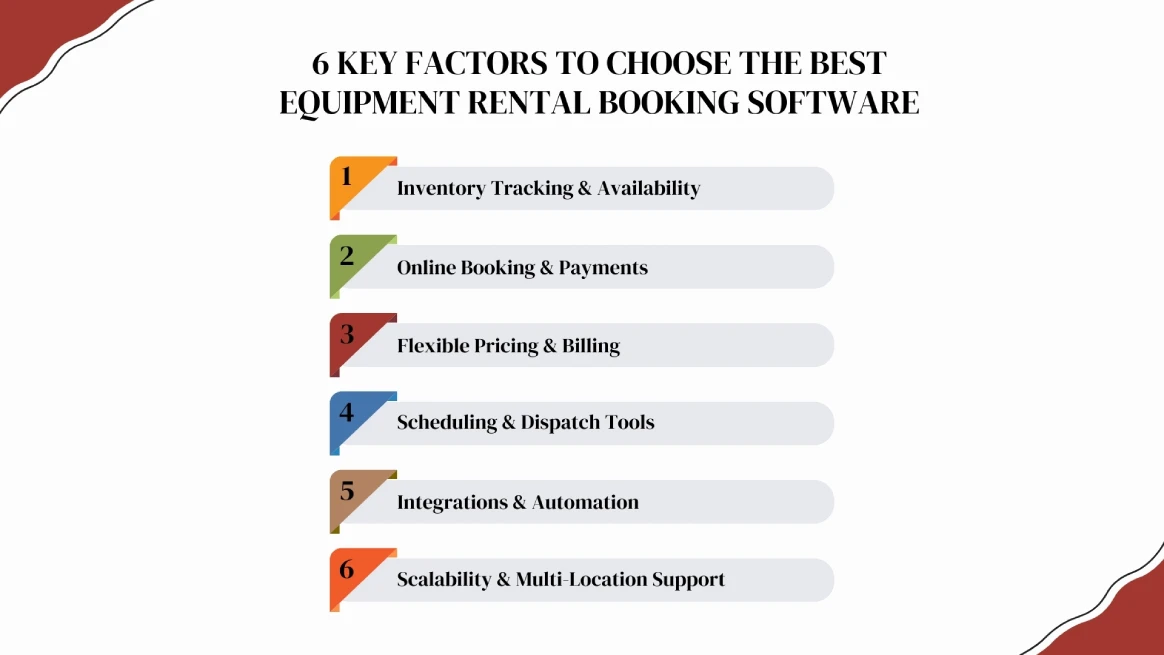 6 KEY FACTORS TO CHOOSE THE BEST EQUIPMENT RENTAL BOOKING SOFTWARE

1 Inventory Tracking & Availability

2 Online Booking & Payments

3 Flexible Pricing & Billing

4 Scheduling & Dispatch Tools

5 Integrations & Automation

6 Scalability & Multi-Location Support