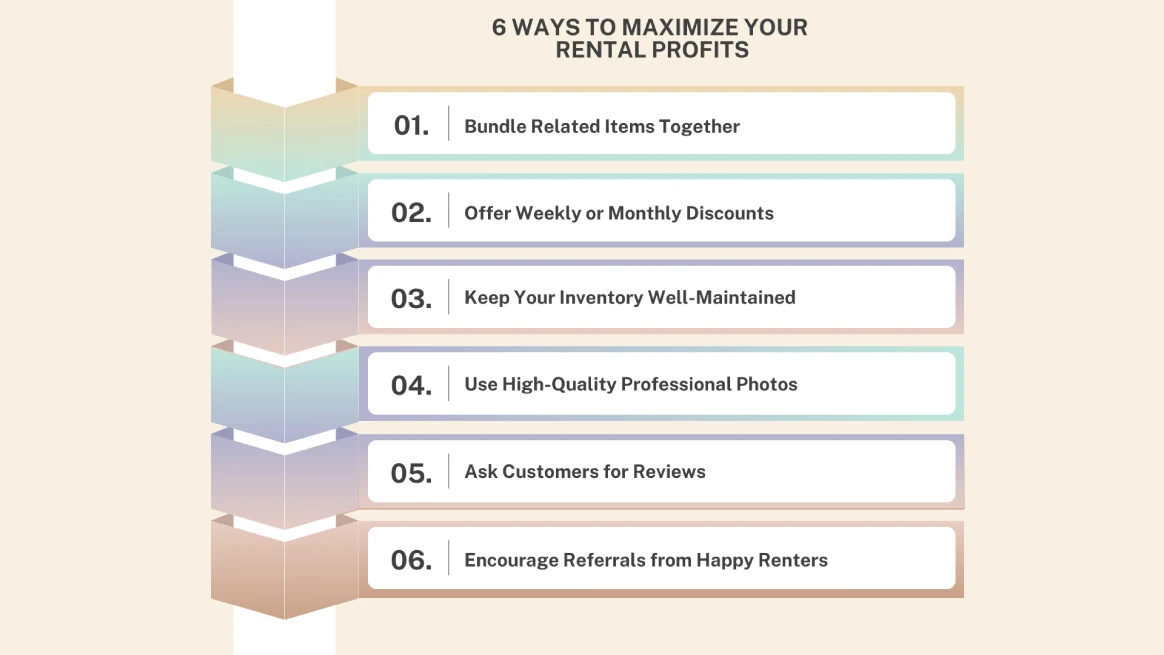 6 WAYS TO MAXIMIZE YOUR RENTAL PROFITS

01. Bundle Related Items Together

02. Offer Weekly or Monthly Discounts

03. Keep Your Inventory Well-Maintained

04. Use High-Quality Professional Photos

05. Ask Customers for Reviews

06. Encourage Referrals from Happy Renters